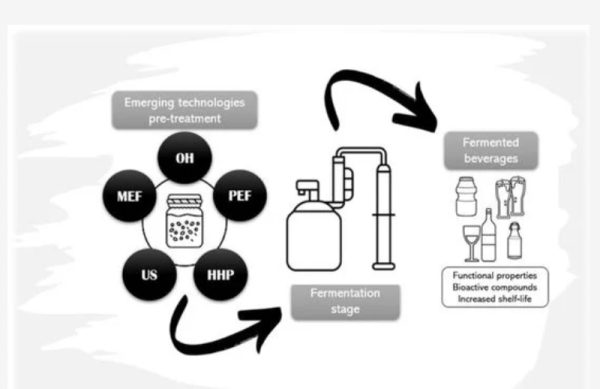 Emerging technologies pre-treatment

OH

MEF

PEF

US

HHP

Fermentation stage

Fermented beverages

Functional properties
Bioactive compounds
Increased shelf-life