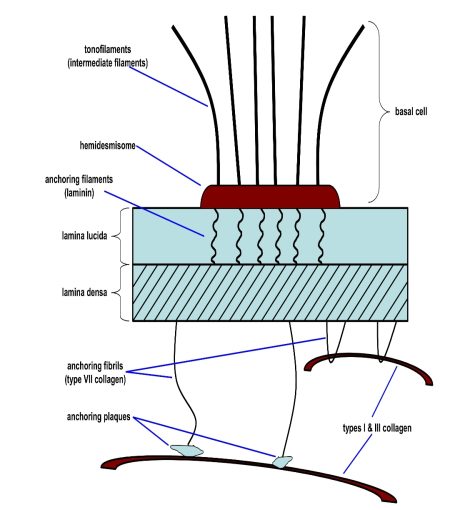 tonofilaments
(intermediate filaments)

basal cell

hemidesmisome

anchoring filaments
(laminin)

lamina lucida

lamina densa

anchoring fibrils
(type VII collagen)

anchoring plaques

types I & III collagen